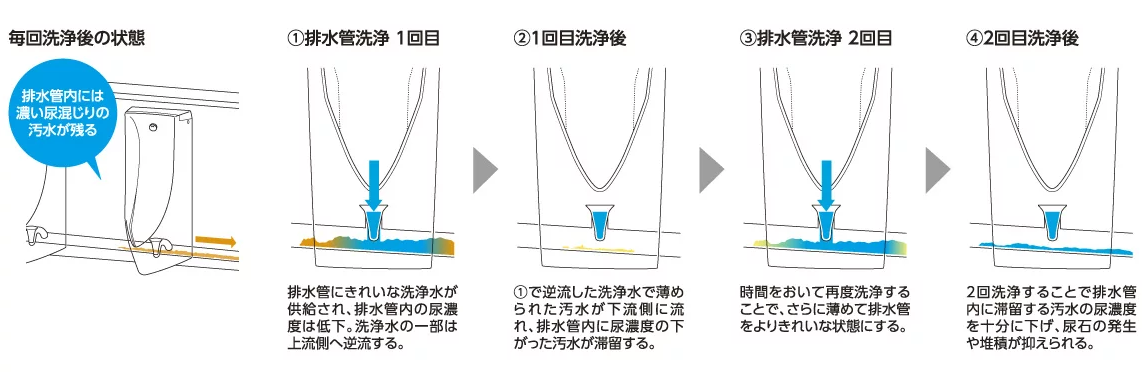 毎回洗浄後の状態

排水管内には濃い尿混じりの汚水が残る

①排水管洗浄 1回目

排水管にきれいな洗浄水が供給され、排水管内の尿濃度は低下。洗浄水の一部は上流側へ逆流する。

②1回目洗浄後

①で逆流した洗浄水で薄められた汚水が下流側に流れ、排水管内に尿濃度の下がった汚水が滞留する。

③排水管洗浄 2回目

時間をおいて再度洗浄することで、さらに薄めて排水管をよりきれいな状態にする。

④2回目洗浄後

2回洗浄することで排水管内に滞留する汚水の尿濃度を十分に下げ、尿石の発生や堆積が抑えられる。